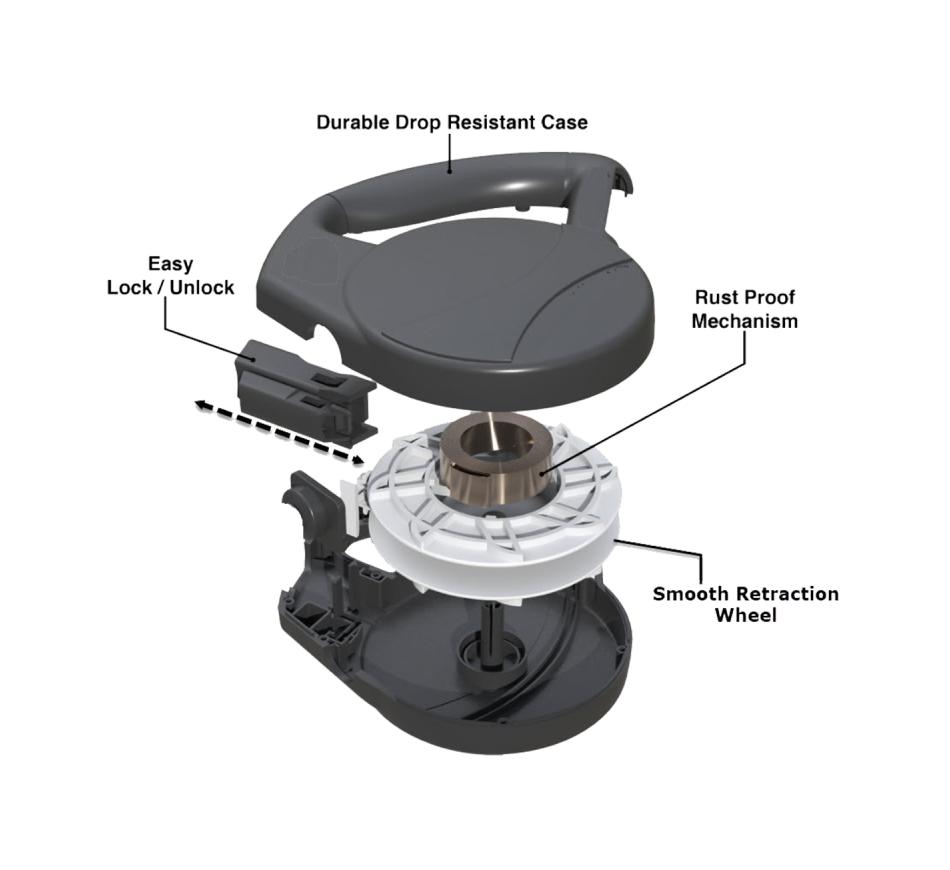 Durable Drop Resistant Case

Easy
Lock / Unlock

Rust Proof
Mechanism

Smooth Retraction
Wheel