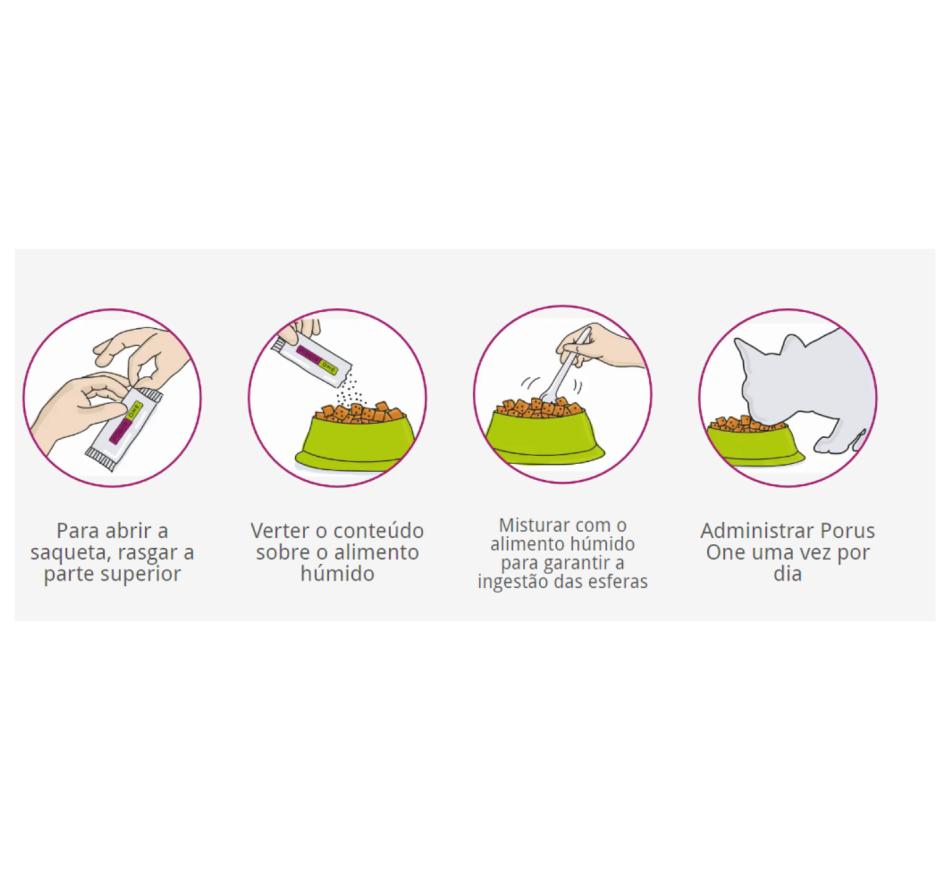 Para abrir a saqueta, rasgar a parte superior

Verter o conteúdo sobre o alimento húmido

Misturar com o alimento húmido para garantir a ingestão das esferas

Administrar Porus One uma vez por dia