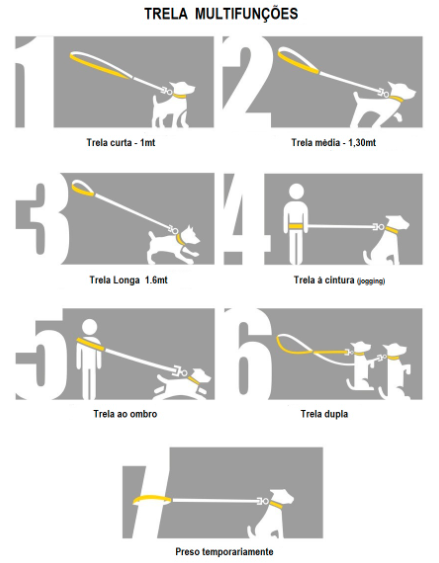 TRELA MULTIFUNÇÕES

1

Trela curta - 1mt

2

Trela média - 1,30mt

3

Trela Longa 1.6mt

4

Trela à cintura (jogging)

5

Trela ao ombro

6

Trela dupla

7

Preso temporariamente